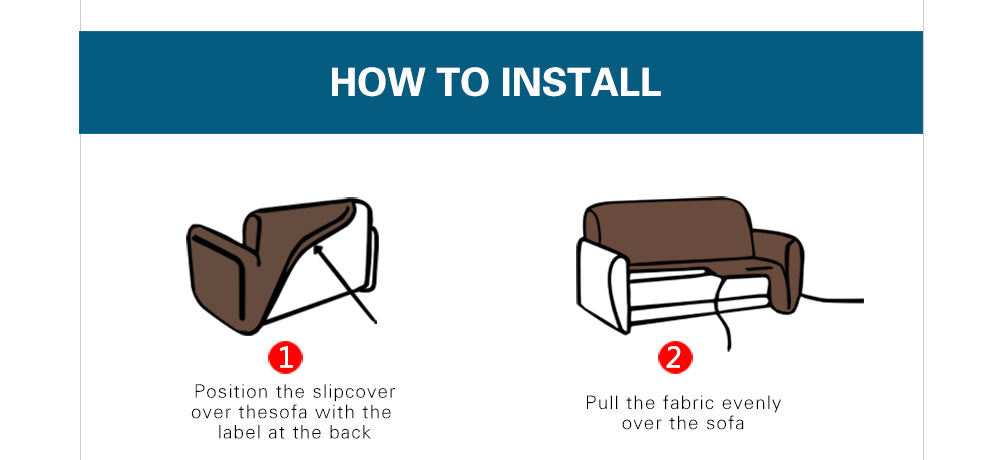 HOW TO INSTALL

1

Position the slipcover over thesofa with the label at the back

2

Pull the fabric evenly over the sofa